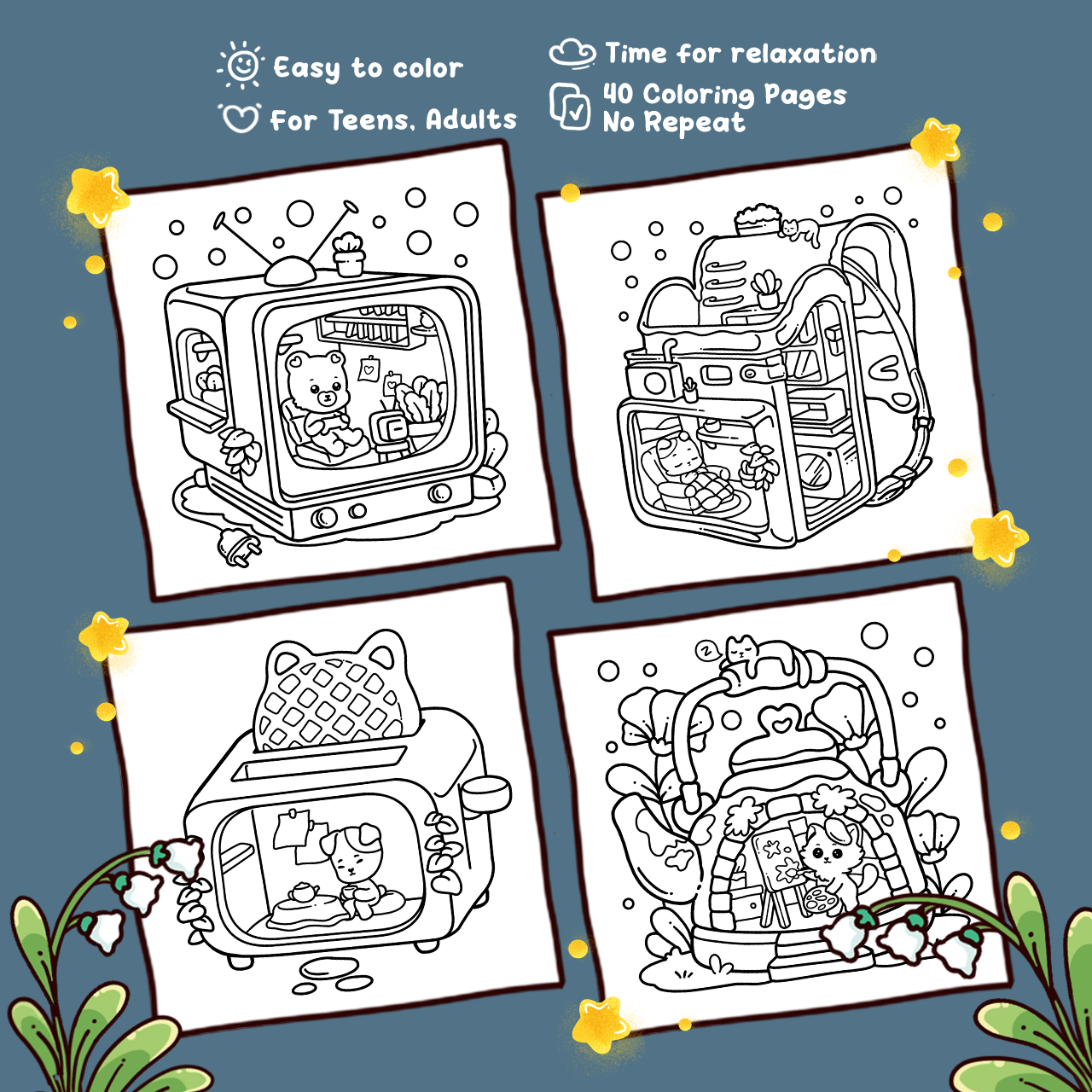 Easy to color
For Teens, Adults

Time for relaxation
40 Coloring Pages
No Repeat

z